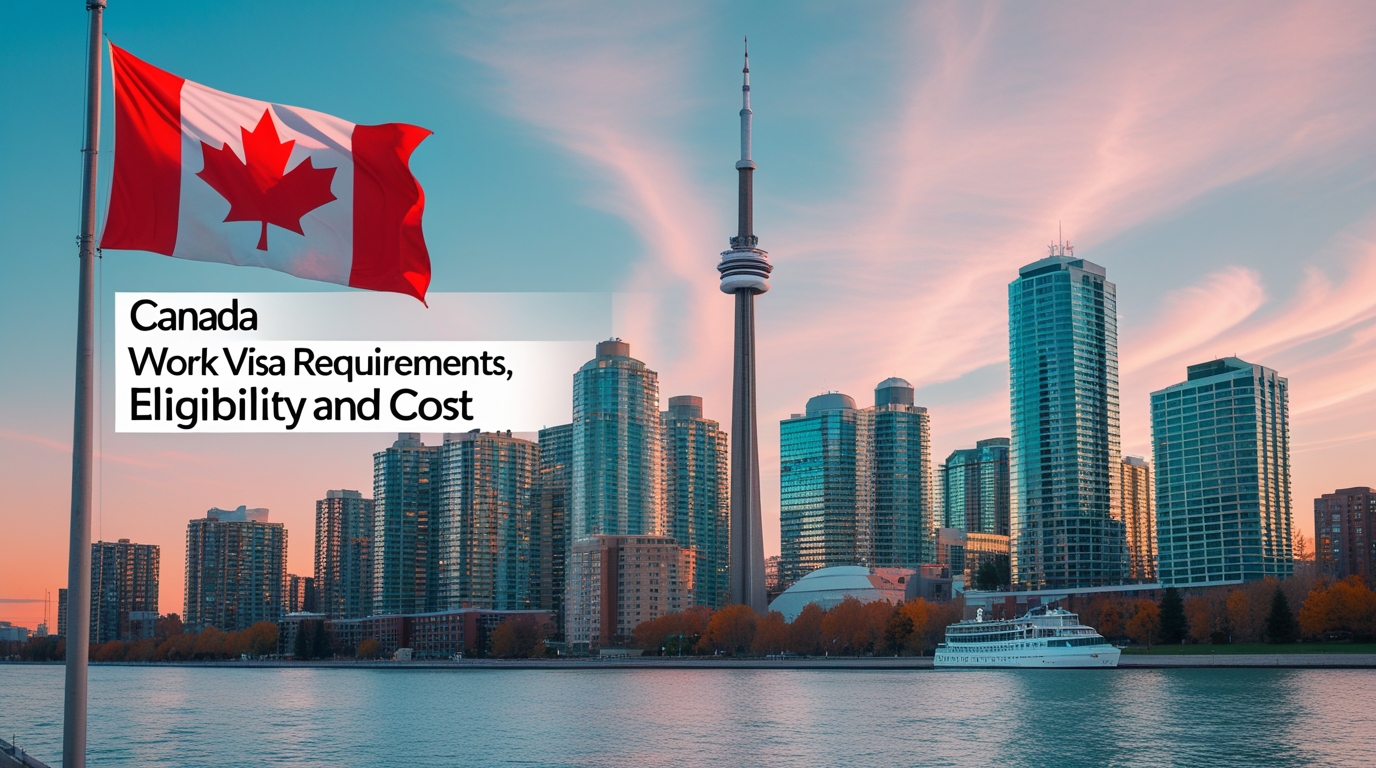 Canada
Work Visa Requirements,
Eligibility and Cost