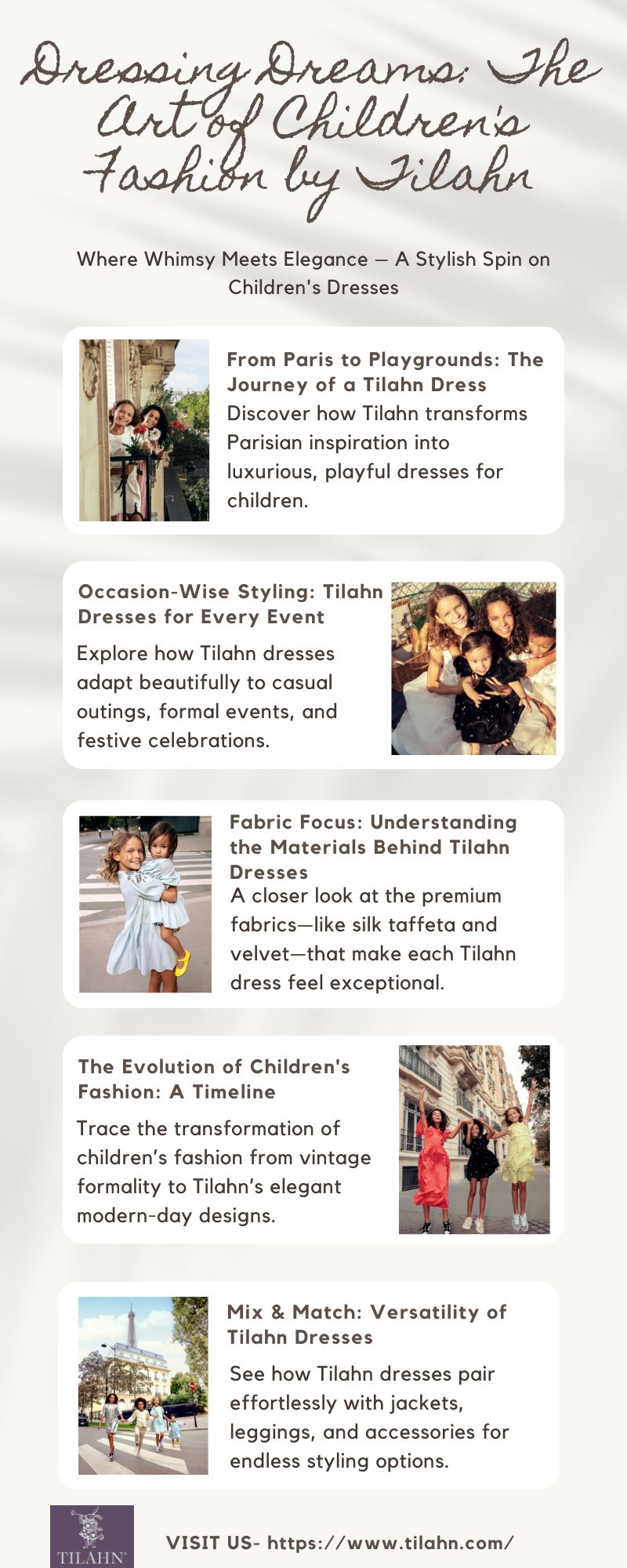 Dressing Dreams: The Art of Children's Fashion by Tilahn

Where Whimsy Meets Elegance — A Stylish Spin on Children's Dresses

From Paris to Playgrounds: The Journey of a Tilahn Dress

Discover how Tilahn transforms Parisian inspiration into luxurious, playful dresses for children.

Occasion-Wise Styling: Tilahn Dresses for Every Event

Explore how Tilahn dresses adapt beautifully to casual outings, formal events, and festive celebrations.

Fabric Focus: Understanding the Materials Behind Tilahn Dresses

A closer look at the premium fabrics—like silk taffeta and velvet—that make each Tilahn dress feel exceptional.

The Evolution of Children's Fashion: A Timeline

Trace the transformation of children's fashion from vintage formality to Tilahn's elegant modern-day designs.

Mix & Match: Versatility of Tilahn Dresses

See how Tilahn dresses pair effortlessly with jackets, leggings, and accessories for endless styling options.

TILAHN

VISIT US- https://www.tilahn.com/