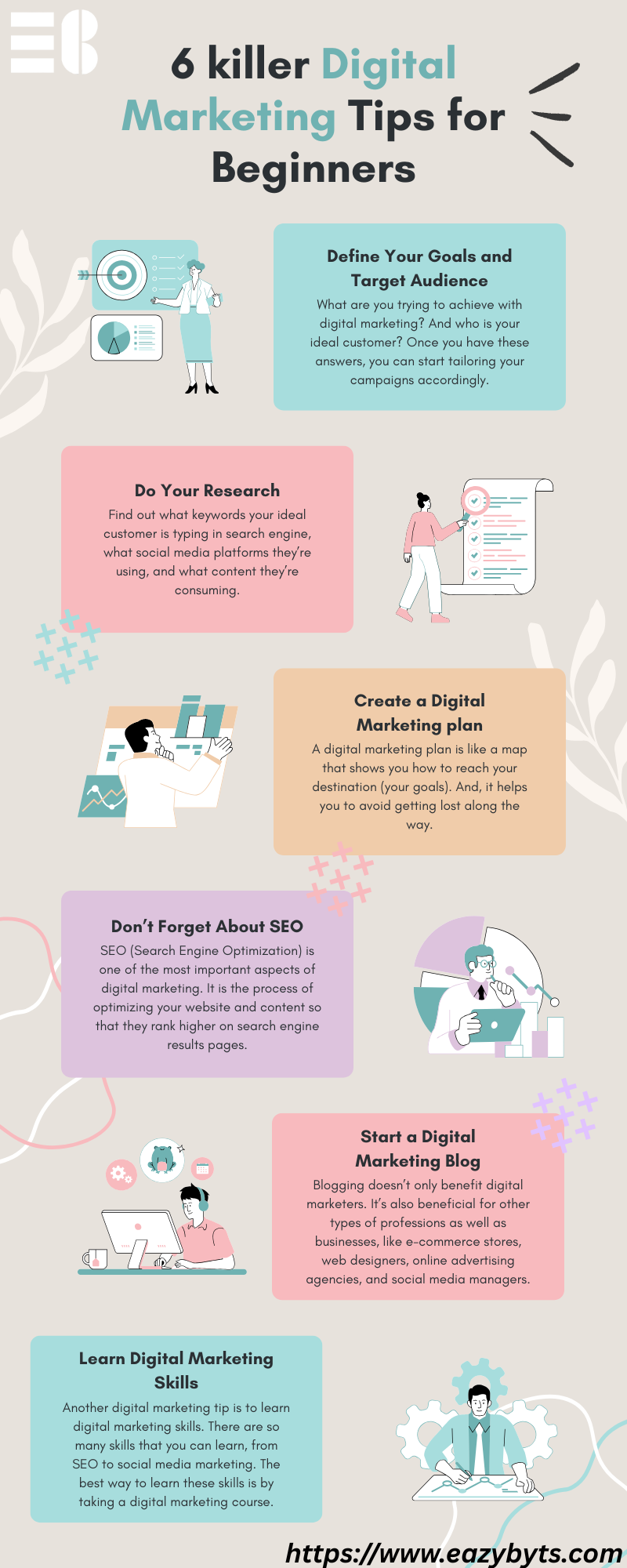 6 killer Digital Marketing Tips for Beginners

Define Your Goals and Target Audience

What are you trying to achieve with digital marketing? And who is your ideal customer? Once you have these answers, you can start tailoring your campaigns accordingly.

Do Your Research

Find out what keywords your ideal customer is typing in search engine, what social media platforms they're using, and what content they're consuming.

Create a Digital Marketing plan

A digital marketing plan is like a map that shows you how to reach your destination (your goals). And, it helps you to avoid getting lost along the way.

Don't Forget About SEO

SEO (Search Engine Optimization) is one of the most important aspects of digital marketing. It is the process of optimizing your website and content so that they rank higher on search engine results pages.

Start a Digital Marketing Blog

Blogging doesn't only benefit digital marketers. It's also beneficial for other types of professions as well as businesses, like e-commerce stores, web designers, online advertising agencies, and social media managers.

Learn Digital Marketing Skills

Another digital marketing tip is to learn digital marketing skills. There are so many skills that you can learn, from SEO to social media marketing. The best way to learn these skills is by taking a digital marketing course.

https://www.eazybyts.com